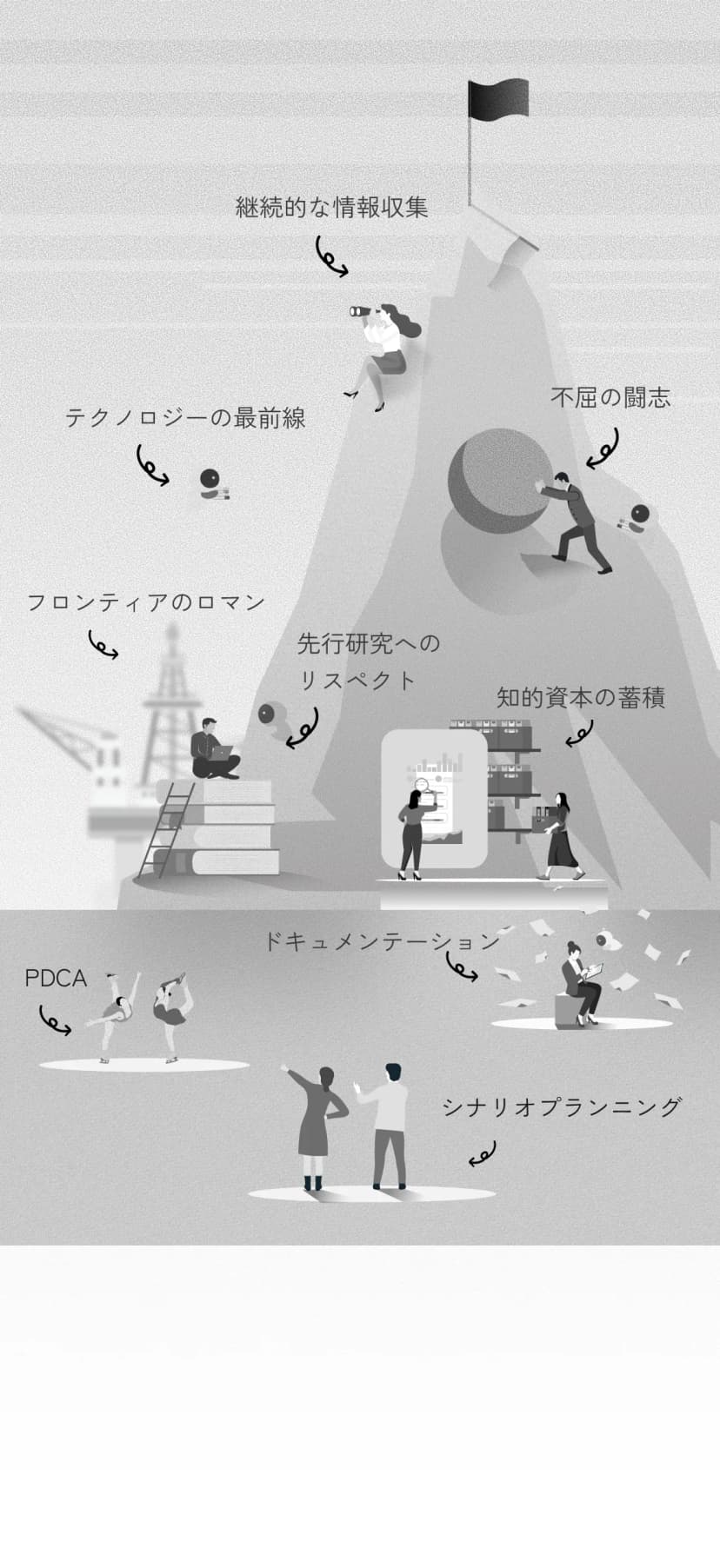 継続的な情報収集

不屈の闘志

テクノロジーの最前線

フロンティアのロマン

先行研究へのリスペクト

知的資本の蓄積

ドキュメンテーション

PDCA

シナリオプランニング